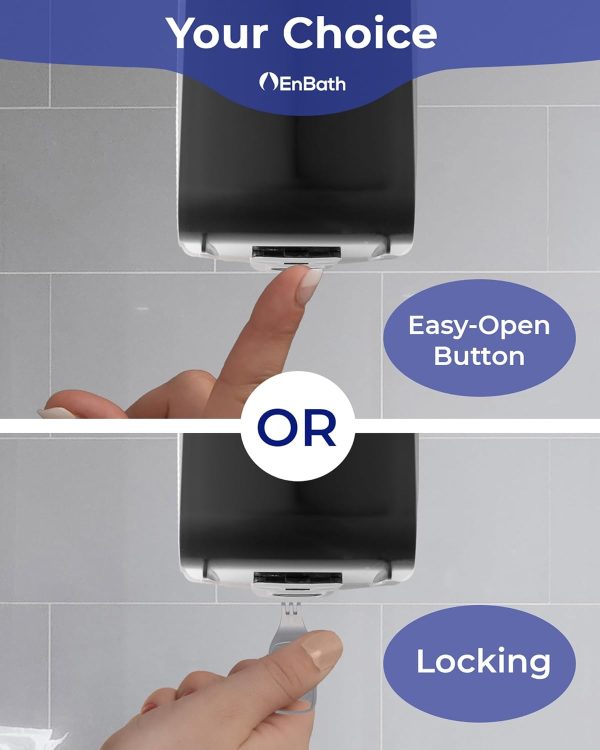 Your Choice

EnBath

Easy-Open Button

OR

Locking