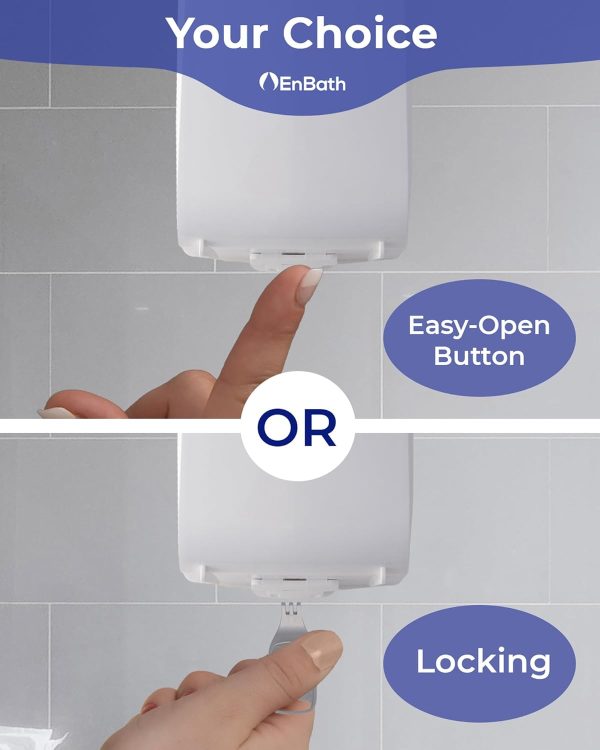 Your Choice

EnBath

Easy-Open Button

OR

Locking