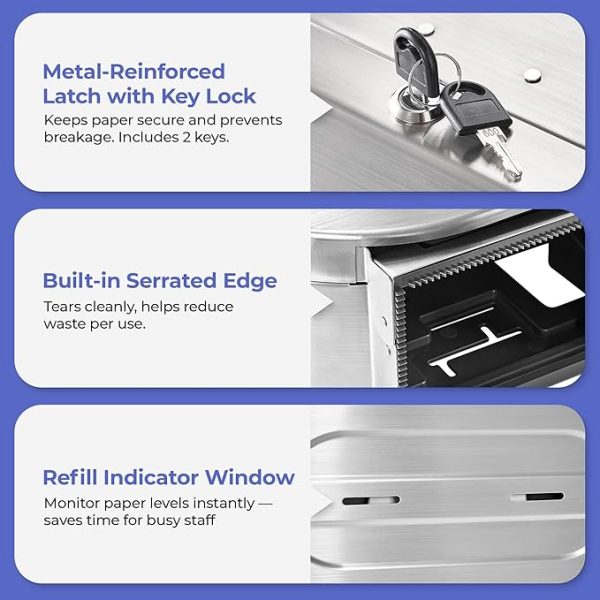 Metal-Reinforced Latch with Key Lock

Keeps paper secure and prevents breakage. Includes 2 keys.

Built-in Serrated Edge

Tears cleanly, helps reduce waste per use.

Refill Indicator Window

Monitor paper levels instantly — saves time for busy staff