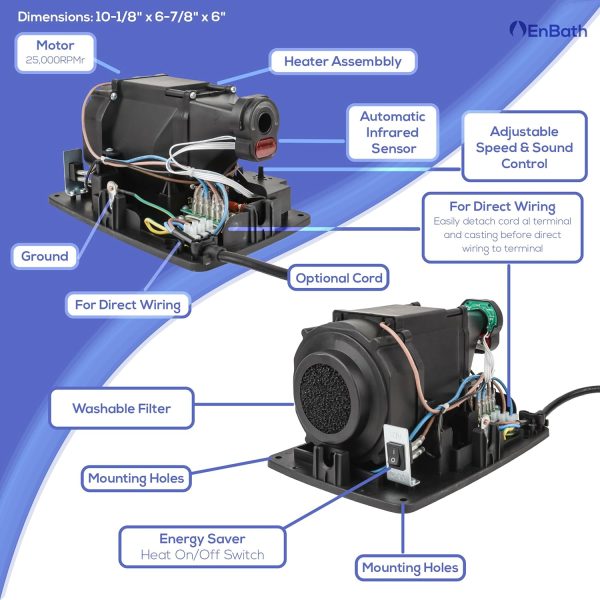 Dimensions: 10-1/8" x 6-7/8" x 6"

EnBath

Motor
25,000RPMr

Heater Assembbly

Automatic Infrared Sensor

Adjustable Speed & Sound Control

For Direct Wiring
Easily detach cord al terminal and casting before direct wiring to terminal

Ground

Optional Cord

For Direct Wiring

Washable Filter

Mounting Holes

Energy Saver
Heat On/Off Switch

Mounting Holes